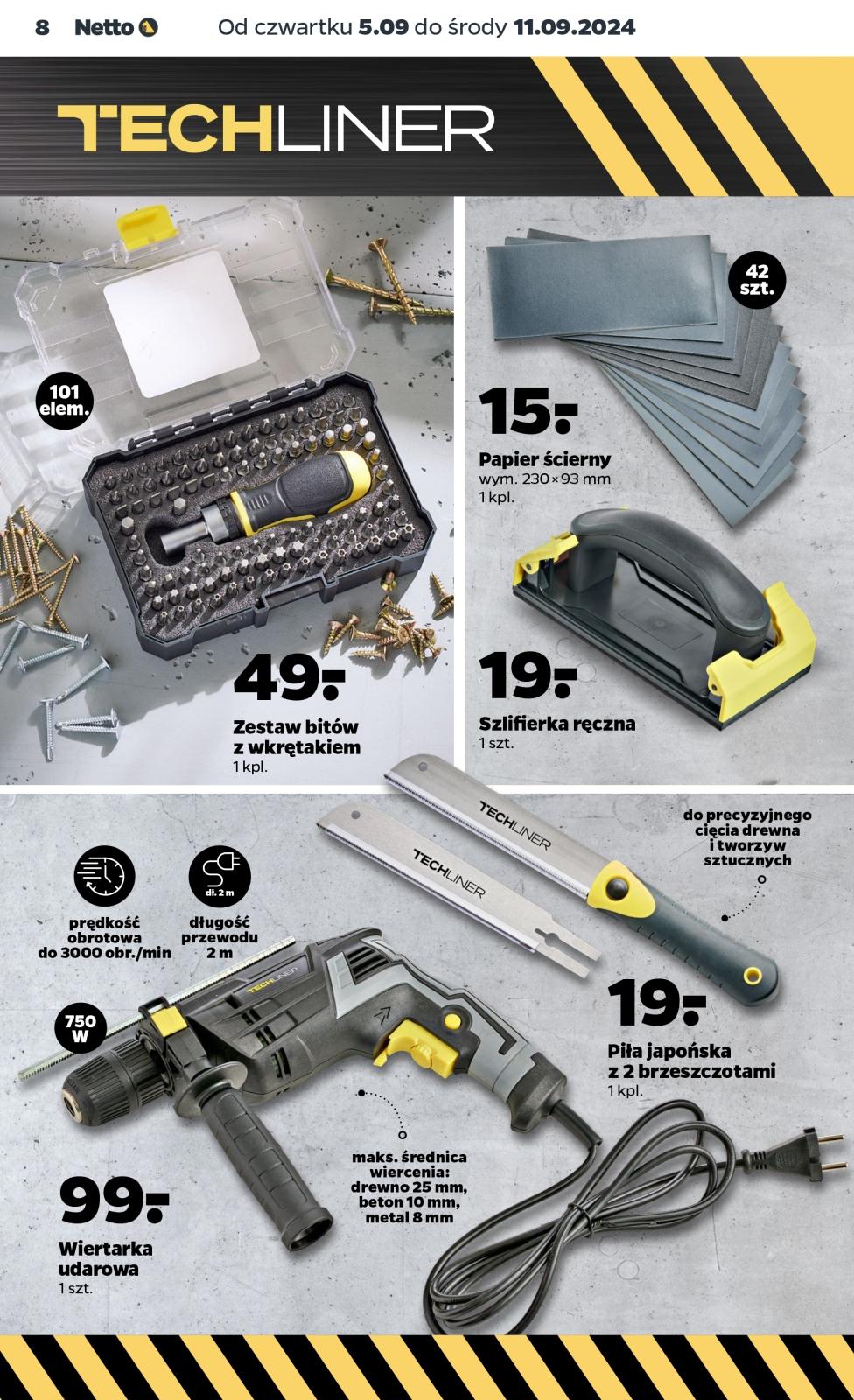 8 Netto Od czwartku 5.09 do środy 11.09.2024

TECHLINER

101 elem.

49.-

Zestaw bitów z wkrętakiem
1 kpl.

42 szt.

15.-

Papier ścierny
wym. 230 × 93 mm
1 kpl.

19.-

Szlifierka ręczna
1 szt.

TECHLINER

TECHLINER

do precyzyjnego cięcia drewna i tworzyw sztucznych

19.-

Piła japońska z 2 brzeszczotami
1 kpl.

prędkość obrotowa do 3000 obr./min

dł. 2 m

długość przewodu 2 m

750 W

TECHLINER

maks. średnica wiercenia: drewno 25 mm, beton 10 mm, metal 8 mm

99.-

Wiertarka udarowa
1 szt.