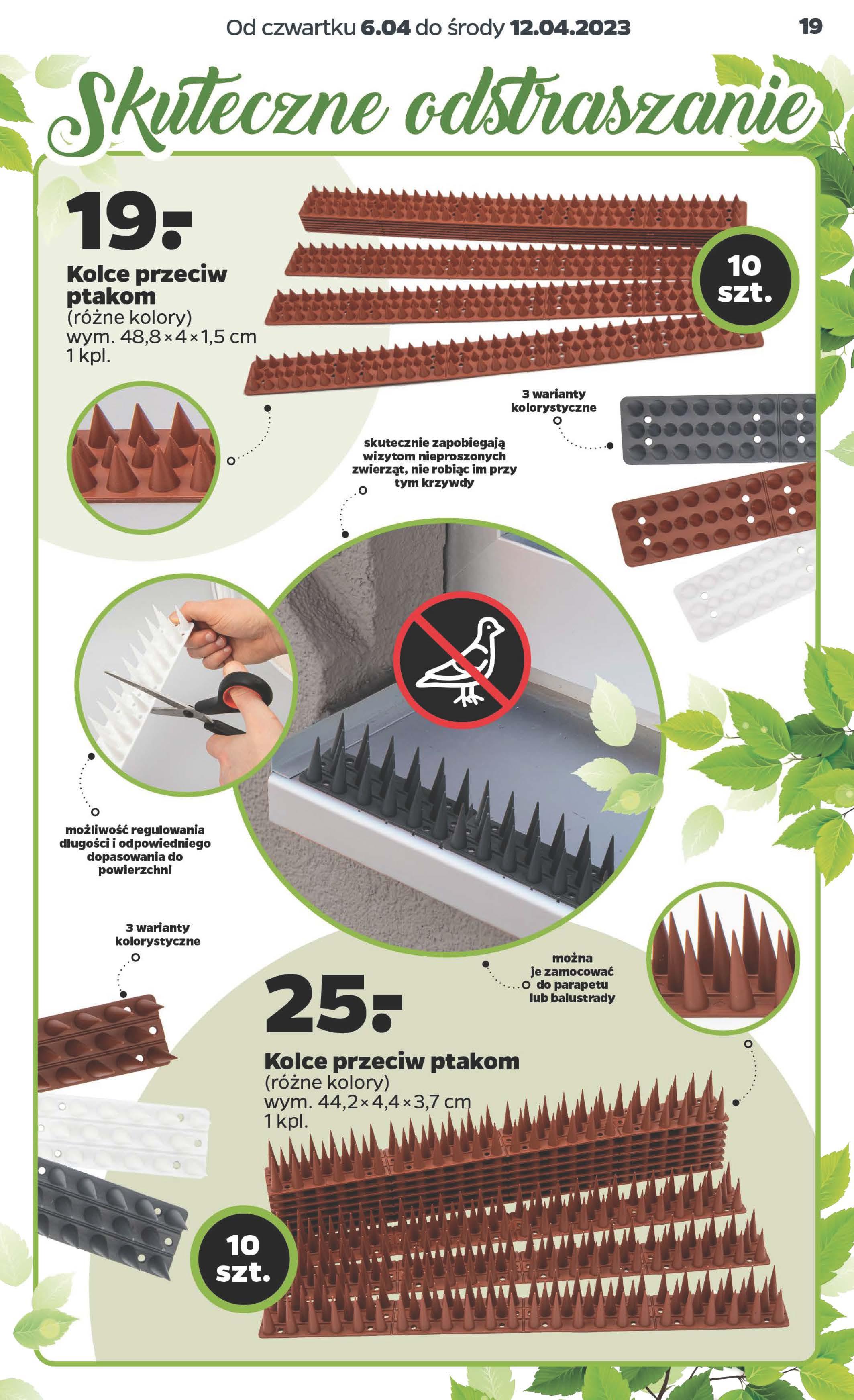 Od czwartku 6.04 do środy 12.04.2023

19

Skuteczne odstraszanie

19.-

Kolce przeciw ptakom (różne kolory) wym. 48,8 × 4 × 1,5 cm 1 kpl.

10 szt.

3 warianty kolorystyczne

skutecznie zapobiegają wizytom nieproszonych zwierząt, nie robiąc im przy tym krzywdy

możliwość regulowania długości i odpowiedniego dopasowania do powierzchni

3 warianty kolorystyczne

można je zamocować do parapetu lub balustrady

25.-

Kolce przeciw ptakom (różne kolory) wym. 44,2 × 4,4 × 3,7 cm 1 kpl.

10 szt.